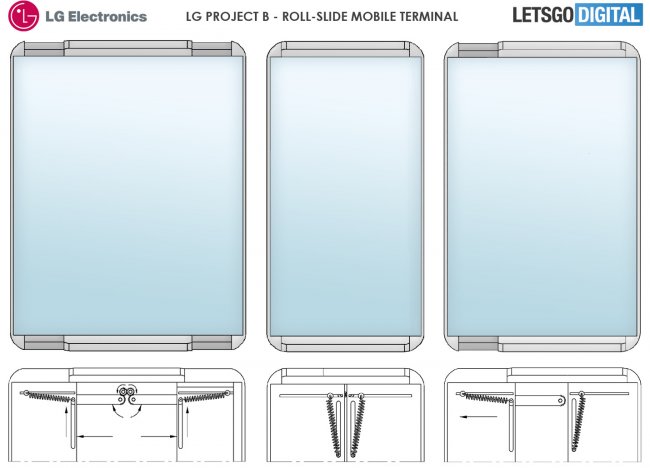 LG Electronics

LG PROJECT B - ROLL-SLIDE MOBILE TERMINAL

LETSGO DIGITAL